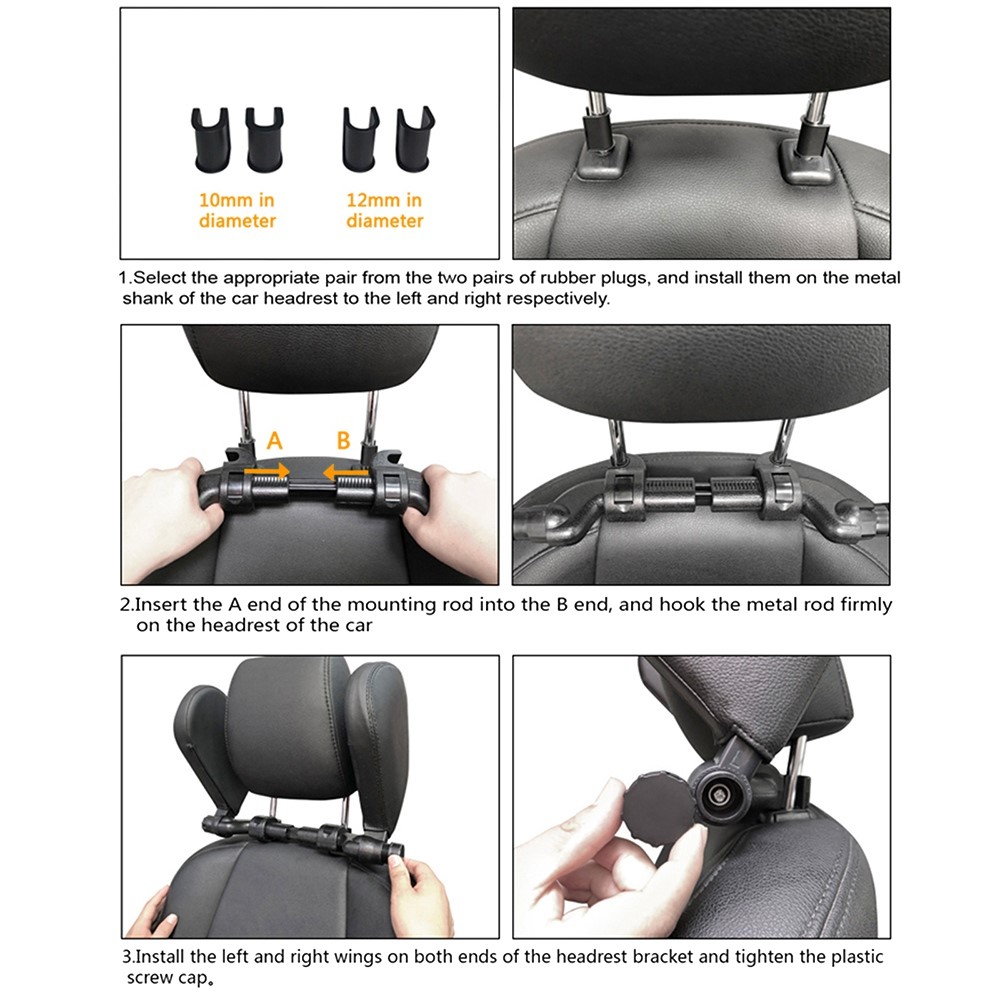 10mm in diameter

12mm in diameter

1.Select the appropriate pair from the two pairs of rubber plugs, and install them on the metal shank of the car headrest to the left and right respectively.

A

B

2.Insert the A end of the mounting rod into the B end, and hook the metal rod firmly on the headrest of the car

3.Install the left and right wings on both ends of the headrest bracket and tighten the plastic screw cap。